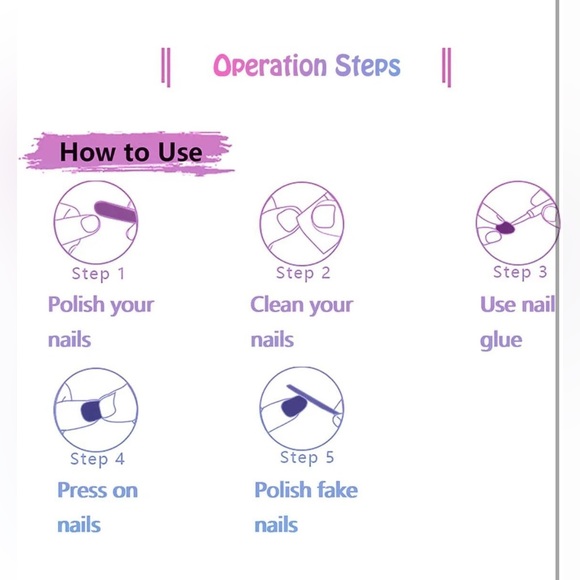 Operation Steps

How to Use

Step 1
Polish your nails

Step 2
Clean your nails

Step 3
Use nail glue

Step 4
Press on nails

Step 5
Polish fake nails